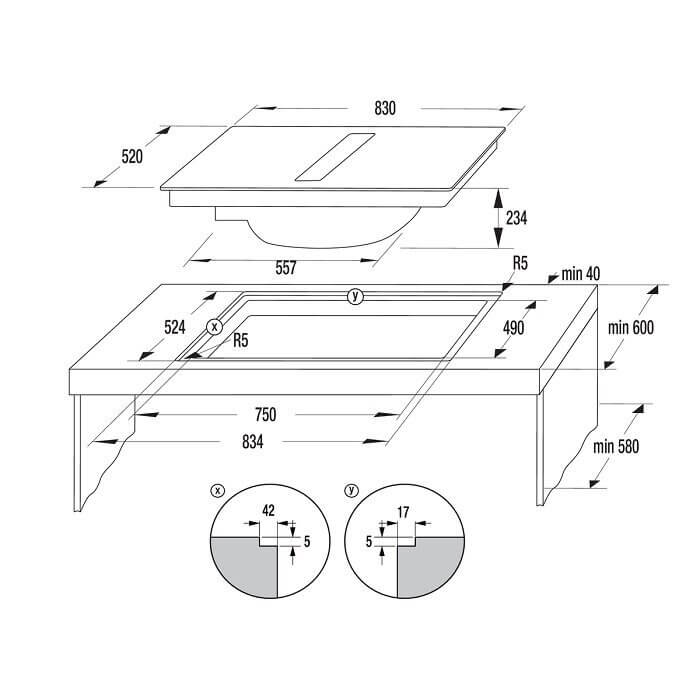 830

520

234

557

R5

min 40

y

524

x

R5

490

min 600

750

834

min 580

x

42

5

y

17

5