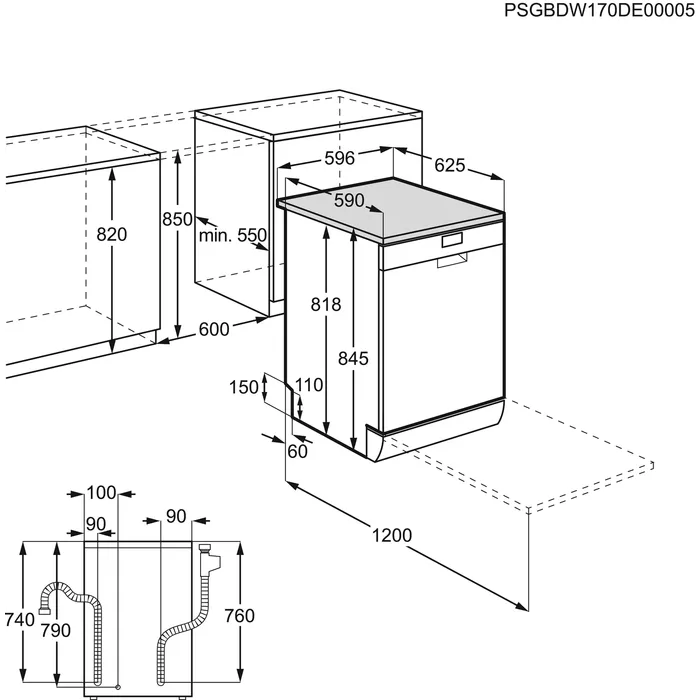 PSGBDW170DE00005

596
625
590
820
850
min. 550
818
845
600
150
110
60
1200
100
90
90
740
790
760