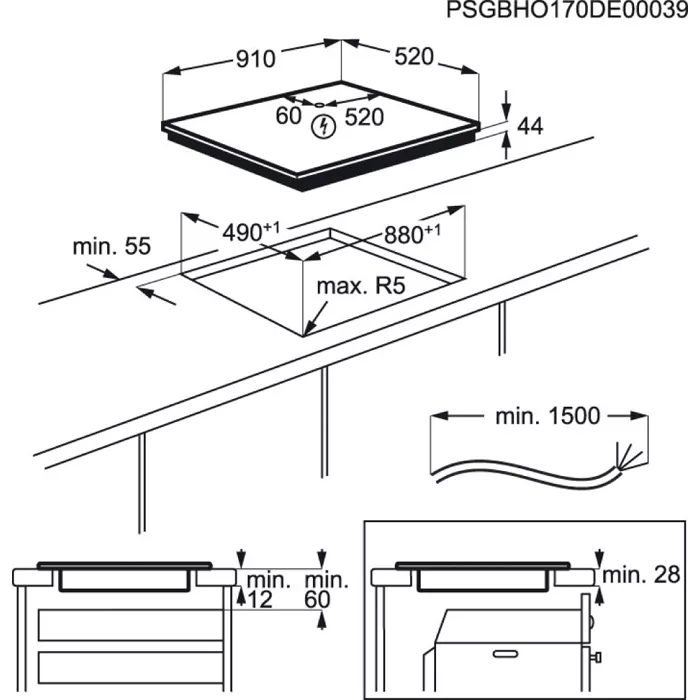 PSGBHO170DE00039

910
520
60
520
44

$490^{+1}$
$880^{+1}$
min. 55
max. R5

min. 1500

min.
12
min.
60

min. 28